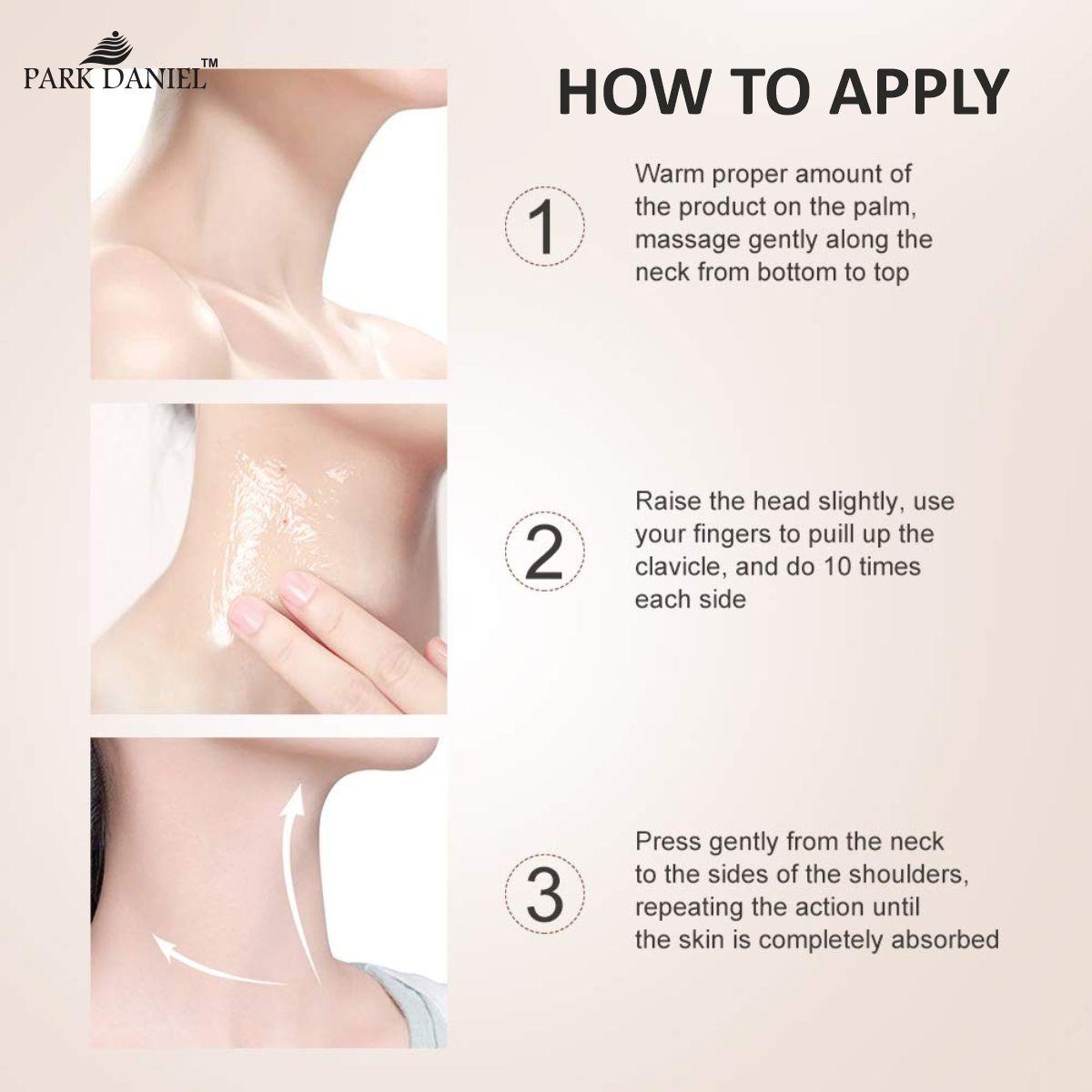 PARK DANIEL™

HOW TO APPLY

1

Warm proper amount of the product on the palm, massage gently along the neck from bottom to top

2

Raise the head slightly, use your fingers to puill up the clavicle, and do 10 times each side

3

Press gently from the neck to the sides of the shoulders, repeating the action until the skin is completely absorbed